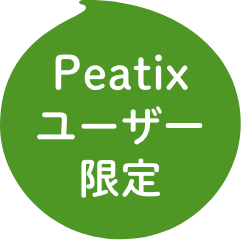 Peatix
ユーザー
限定